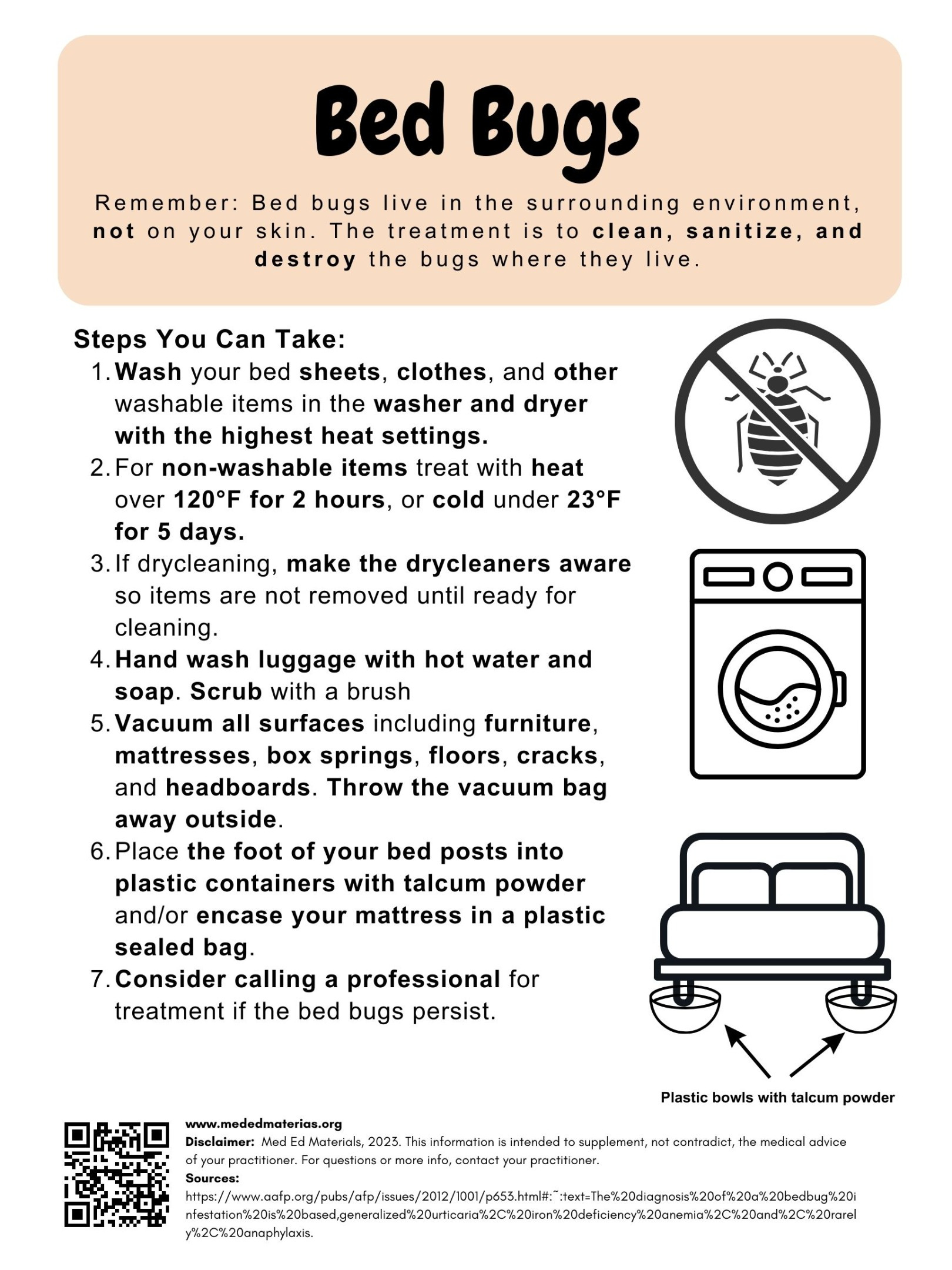 Bed Bugs

Remember: Bed bugs live in the surrounding environment, not on your skin. The treatment is to clean, sanitize, and destroy the bugs where they live.

Steps You Can Take:
1. Wash your bed sheets, clothes, and other washable items in the washer and dryer with the highest heat settings.
2. For non-washable items treat with heat over 120°F for 2 hours, or cold under 23°F for 5 days.
3. If drycleaning, make the drycleaners aware so items are not removed until ready for cleaning.
4. Hand wash luggage with hot water and soap. Scrub with a brush
5. Vacuum all surfaces including furniture, mattresses, box springs, floors, cracks, and headboards. Throw the vacuum bag away outside.
6. Place the foot of your bed posts into plastic containers with talcum powder and/or encase your mattress in a plastic sealed bag.
7. Consider calling a professional for treatment if the bed bugs persist.

Plastic bowls with talcum powder

www.mededmaterias.org
Disclaimer: Med Ed Materials, 2023. This information is intended to supplement, not contradict, the medical advice of your practitioner. For questions or more info, contact your practitioner.
Sources:
https://www.aafp.org/pubs/afp/issues/2012/1001/p653.html#:~:text=The%20diagnosis%20of%20a%20bedbug%20infestation%20is%20based,generalized%20urticaria%2C%20iron%20deficiency%20anemia%2C%20and%2C%20rarely%2C%20anaphylaxis.